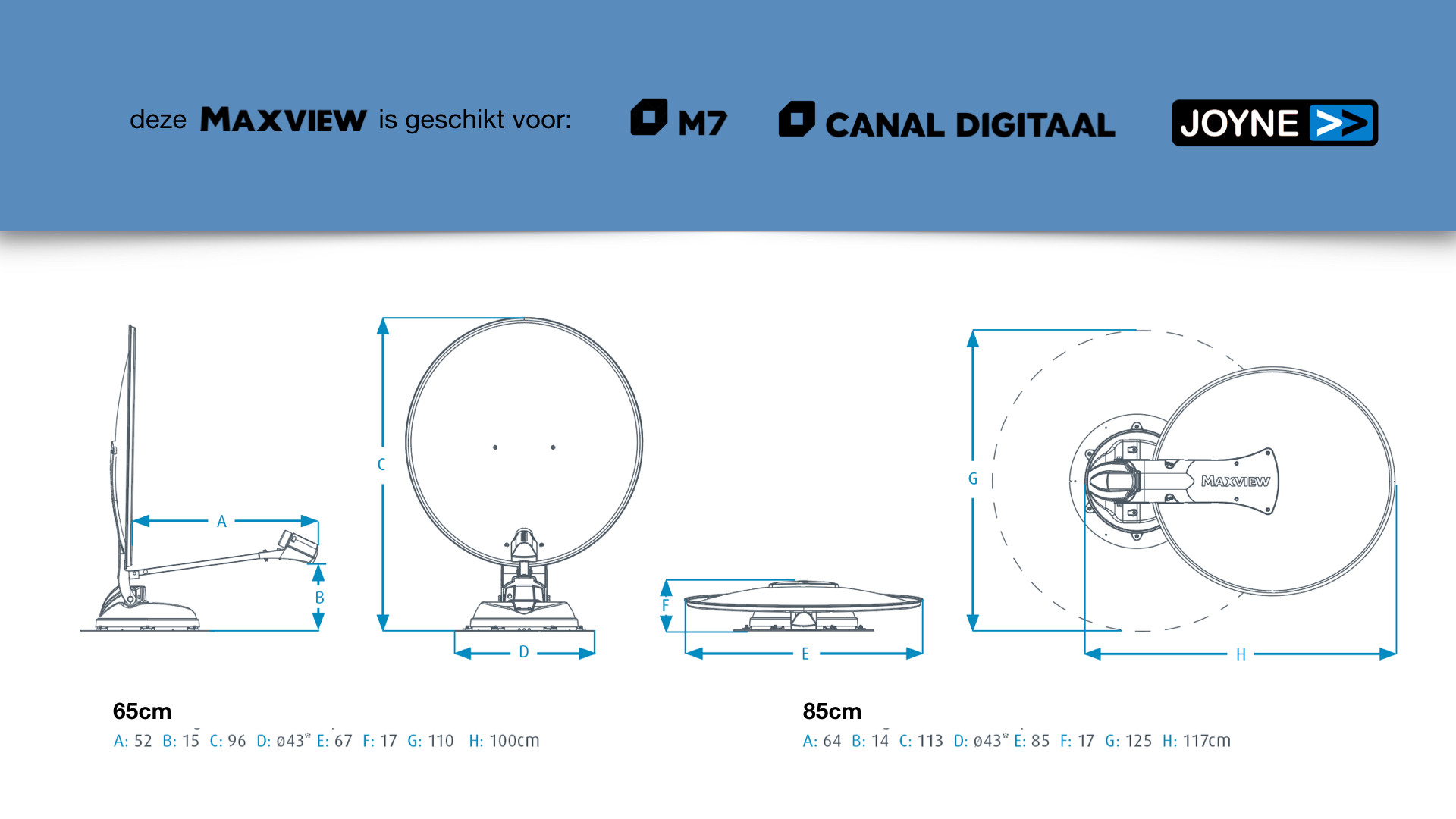 deze MAXVIEW is geschikt voor: M7 CANAL DIGITAAL JOYNE

A

B

C

D

F

E

G

MAXVIEW

H

65cm
A: 52 B: 15 C: 96 D: ø43* E: 67 F: 17 G: 110 H: 100cm

85cm
A: 64 B: 14 C: 113 D: ø43* E: 85 F: 17 G: 125 H: 117cm